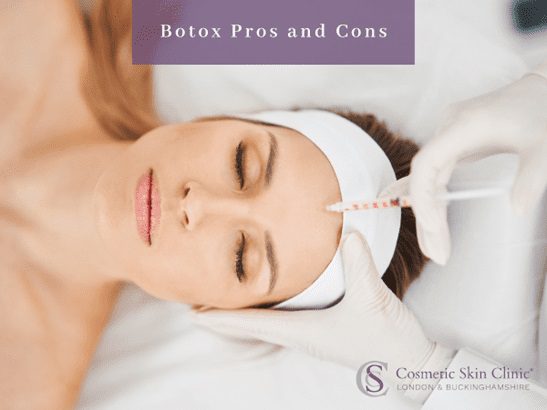 Botox Pros and Cons

CS Cosmetic Skin Clinic®
LONDON & BUCKINGHAMSHIRE