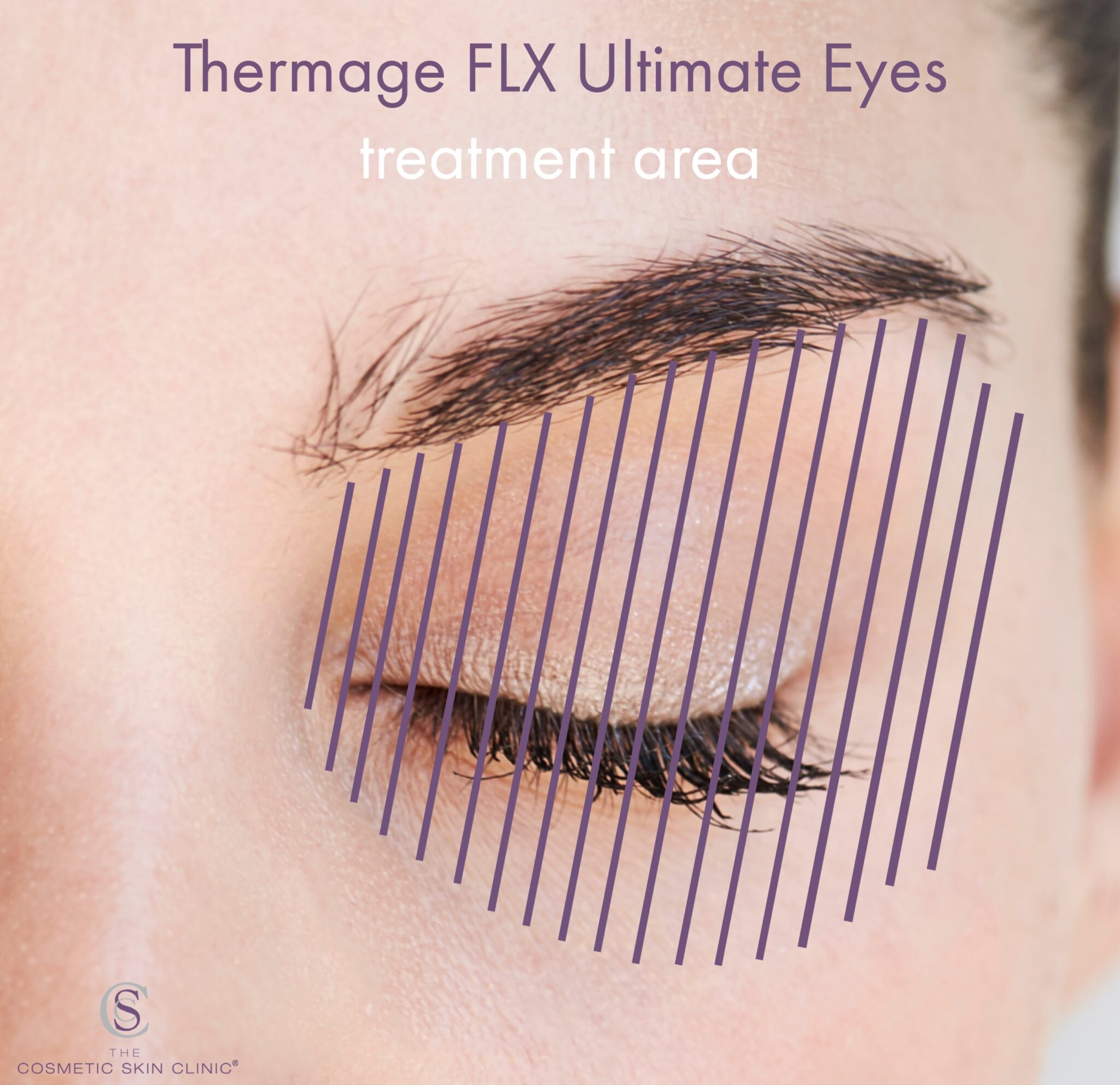 Thermage FLX Ultimate Eyes
treatment area

CS
THE
COSMETIC SKIN CLINIC®