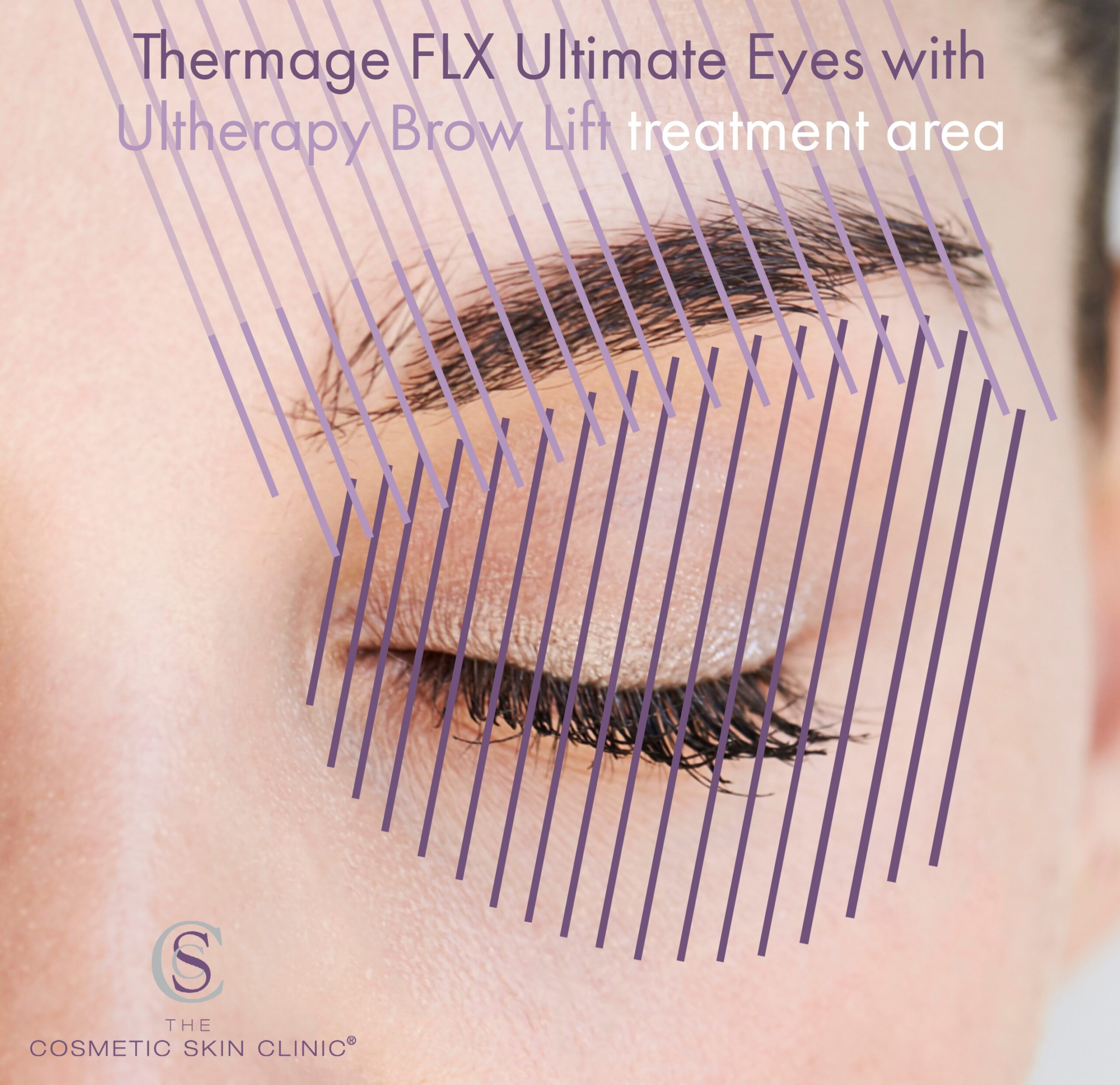 Thermage FLX Ultimate Eyes with Ultherapy Brow Lift treatment area

CS

THE
COSMETIC SKIN CLINIC®