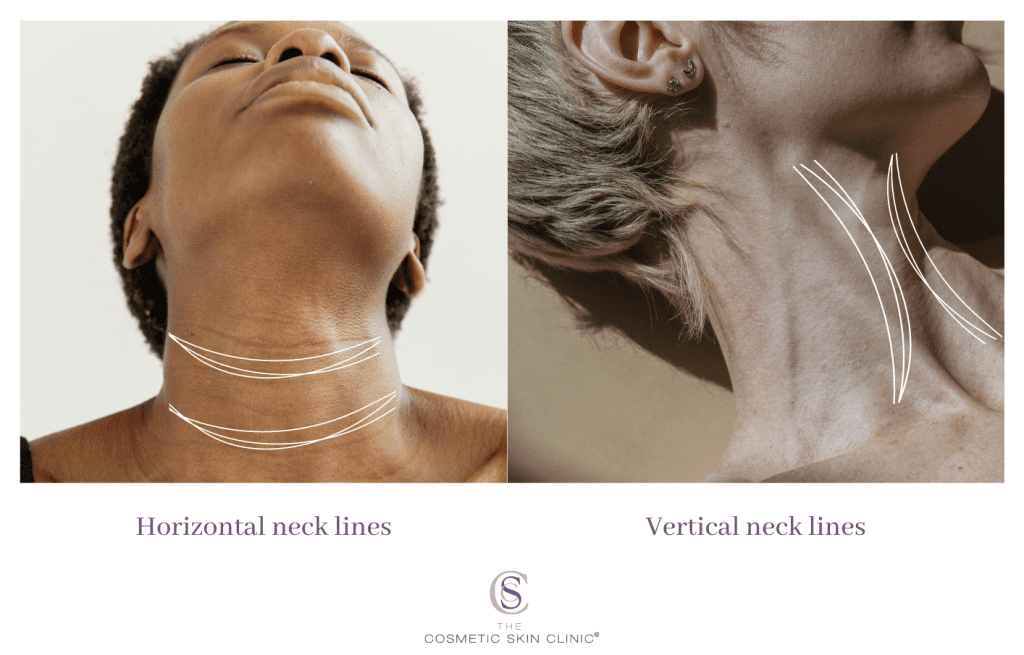 Horizontal neck lines

Vertical neck lines

CS
THE
COSMETIC SKIN CLINIC®