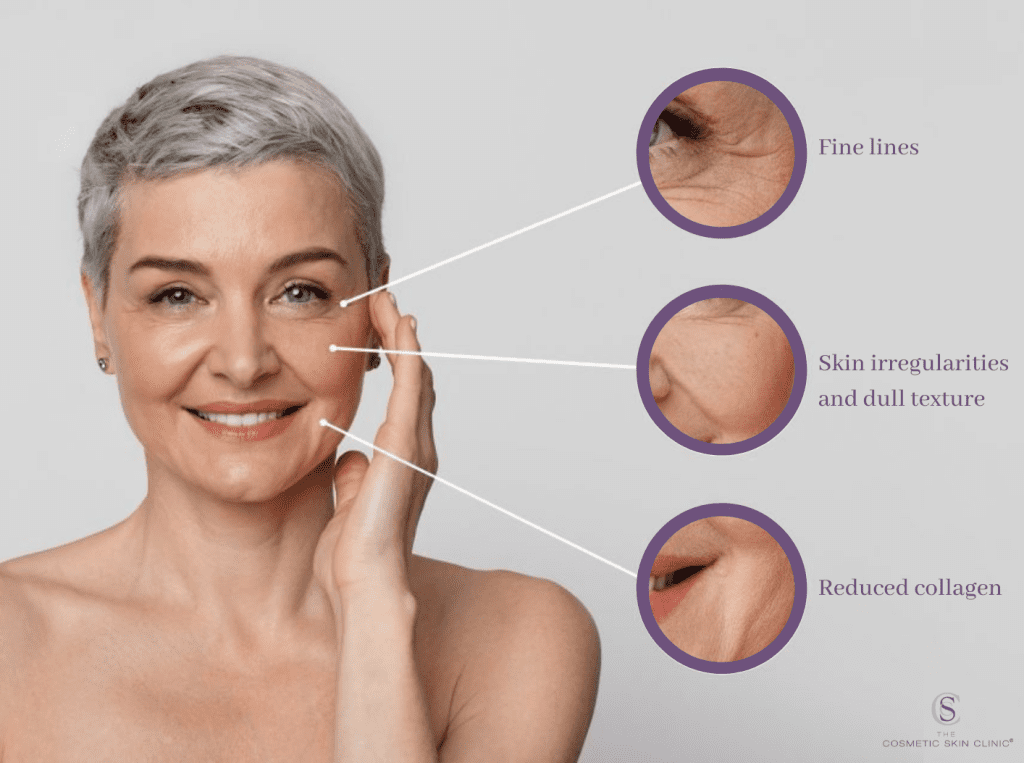 Fine lines

Skin irregularities and dull texture

Reduced collagen

CS
THE
COSMETIC SKIN CLINIC®