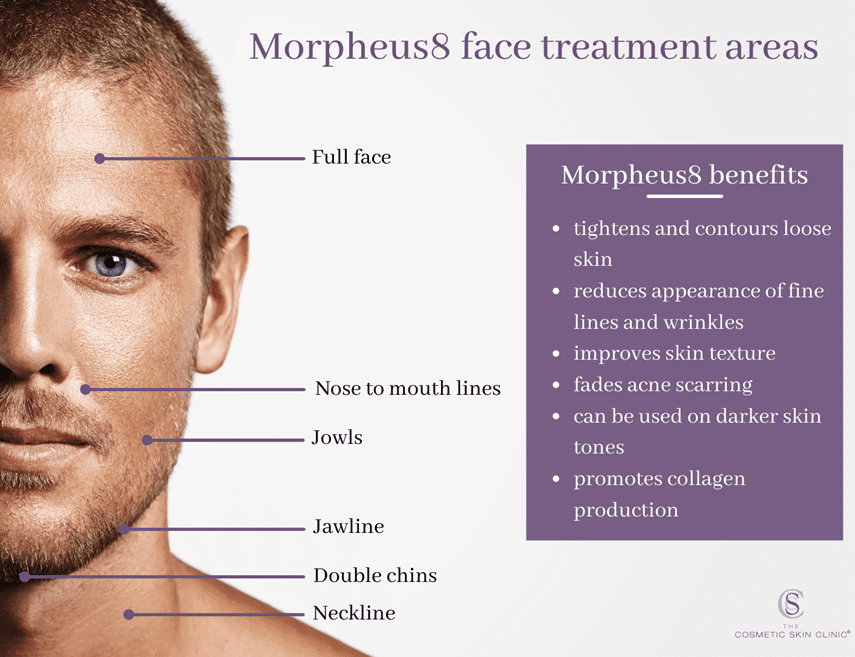 Morpheus8 face treatment areas

Full face

Nose to mouth lines

Jowls

Jawline

Double chins

Neckline

Morpheus8 benefits

- tightens and contours loose skin
- reduces appearance of fine lines and wrinkles
- improves skin texture
- fades acne scarring
- can be used on darker skin tones
- promotes collagen production

CS
THE
COSMETIC SKIN CLINIC®