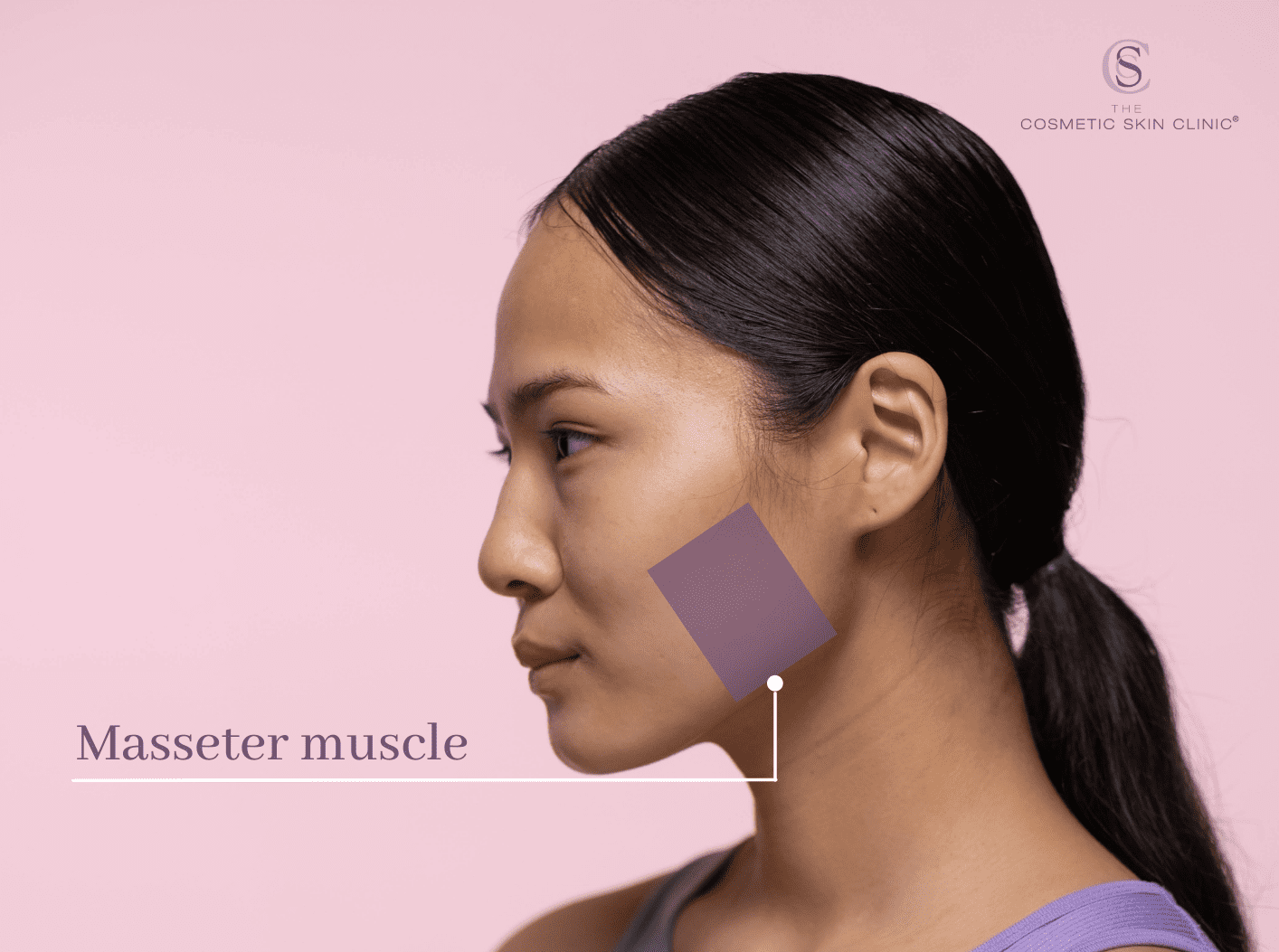 CS
THE
COSMETIC SKIN CLINIC®

Masseter muscle